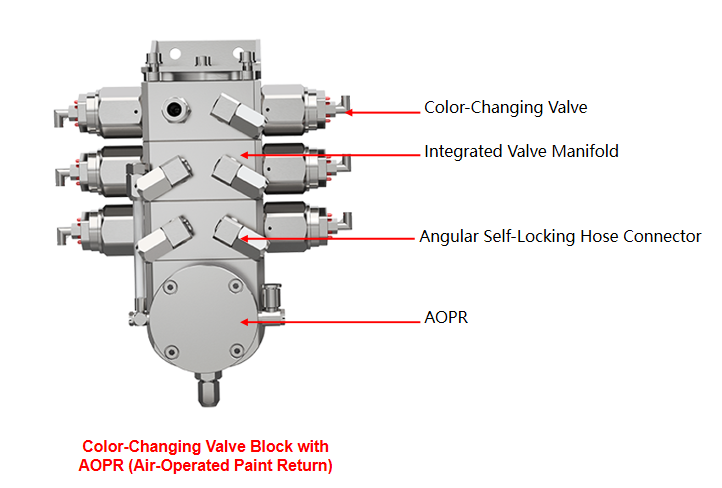 Color-Changing Valve

Integrated Valve Manifold

Angular Self-Locking Hose Connector

AOPR

Color-Changing Valve Block with AOPR (Air-Operated Paint Return)